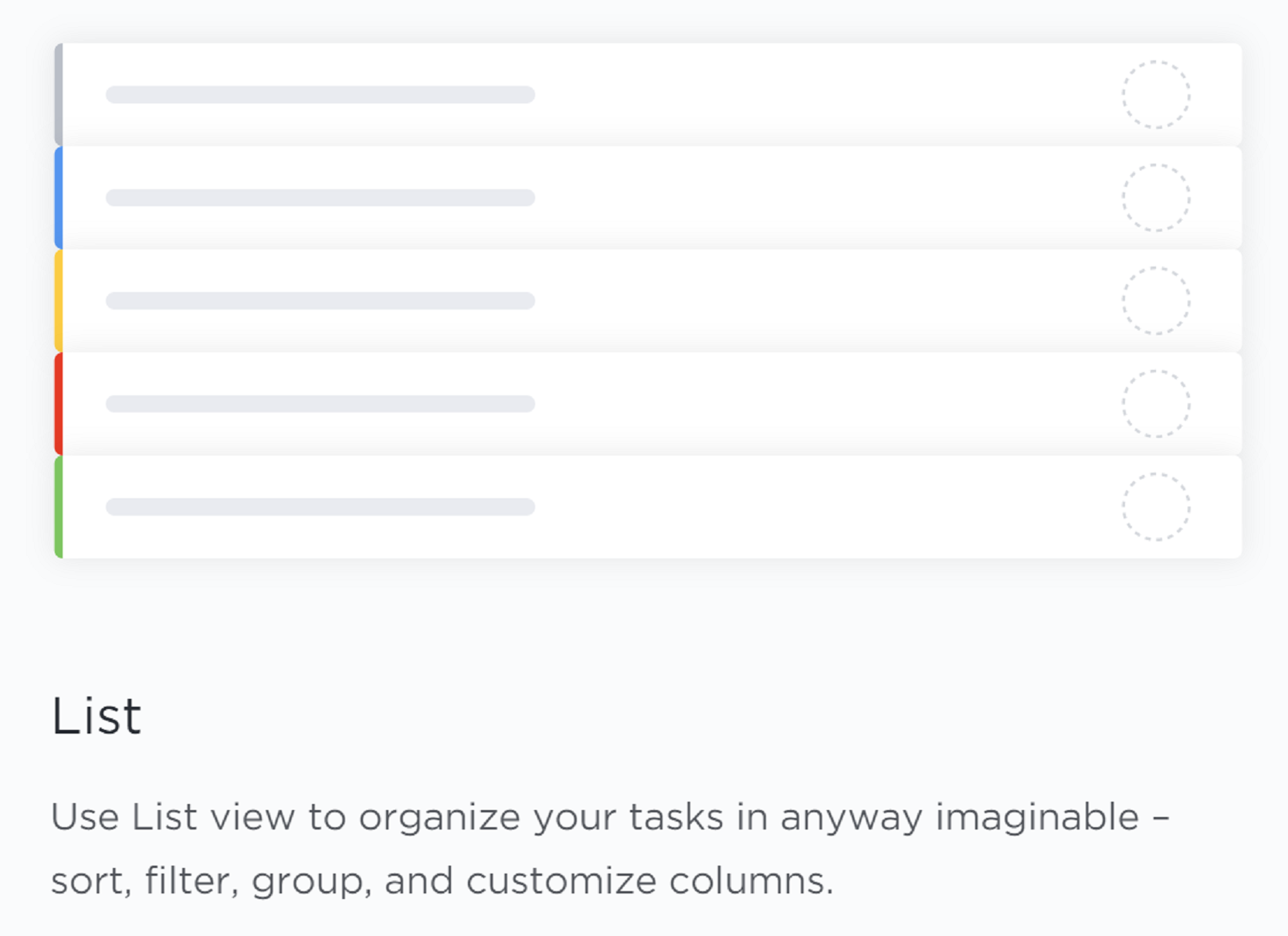 List

Use List view to organize your tasks in anyway imaginable – sort, filter, group, and customize columns.