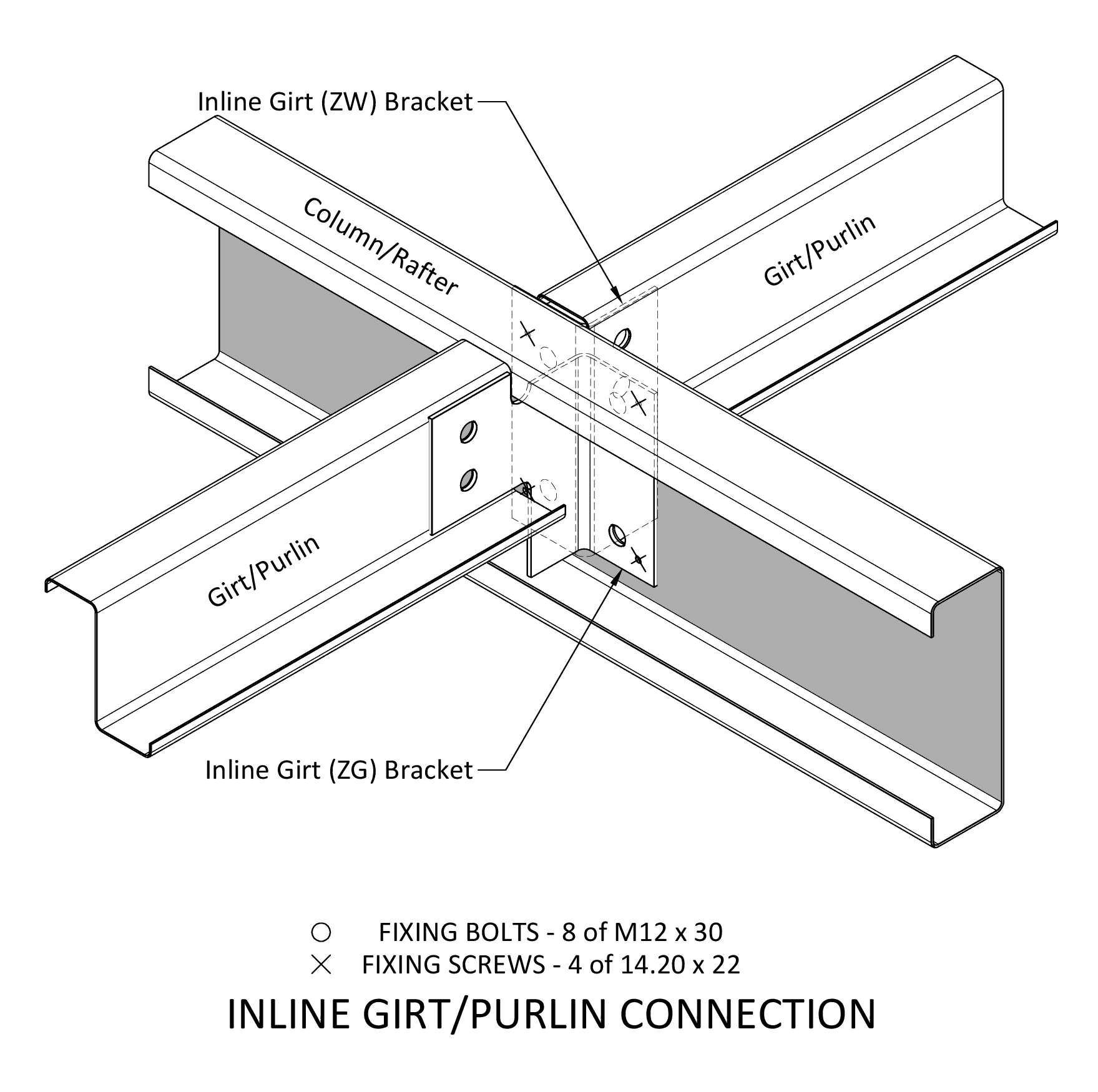 Inline Girt (ZW) Bracket

Column/Rafter

Girt/Purlin

Girt/Purlin

Inline Girt (ZG) Bracket

○ FIXING BOLTS - 8 of M12 x 30
× FIXING SCREWS - 4 of 14.20 x 22

INLINE GIRT/PURLIN CONNECTION